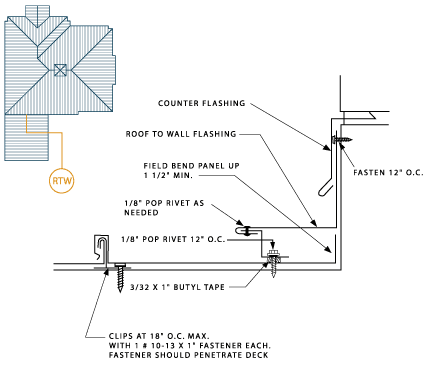 RTW

COUNTER FLASHING

ROOF TO WALL FLASHING

FIELD BEND PANEL UP 1 1/2" MIN.

FASTEN 12" O.C.

1/8" POP RIVET AS NEEDED

1/8" POP RIVET 12" O.C.

3/32 X 1" BUTYL TAPE

CLIPS AT 18" O.C. MAX.
WITH 1 # 10-13 X 1" FASTENER EACH.
FASTENER SHOULD PENETRATE DECK